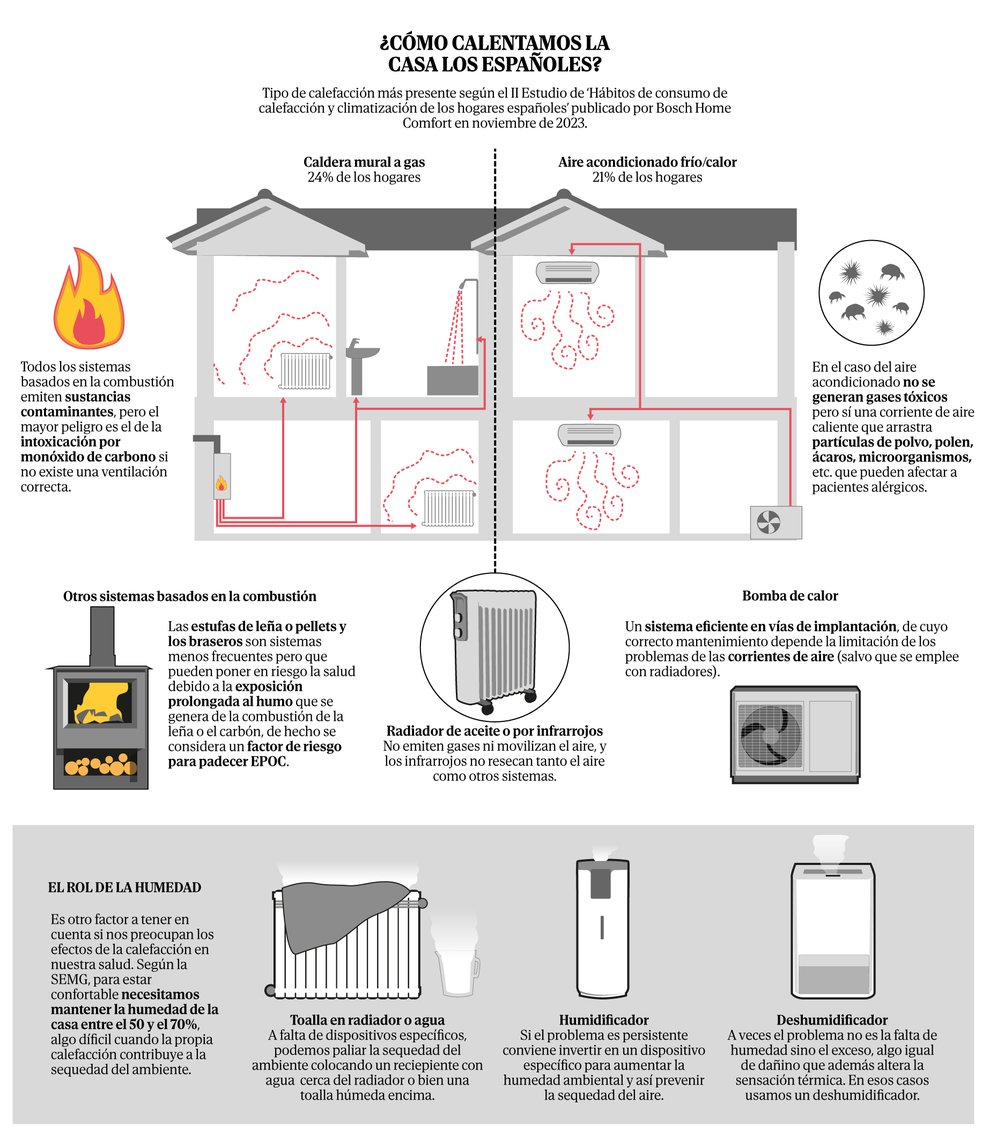 ¿CÓMO CALENTAMOS LA CASA LOS ESPAÑOLES?

Tipo de calefacción más presente según el II Estudio de 'Hábitos de consumo de calefacción y climatización de los hogares españoles' publicado por Bosch Home Comfort en noviembre de 2023.

Caldera mural a gas
24% de los hogares

Aire acondicionado frío/calor
21% de los hogares

Todos los sistemas basados en la combustión emiten sustancias contaminantes, pero el mayor peligro es el de la intoxicación por monóxido de carbono si no existe una ventilación correcta.

En el caso del aire acondicionado no se generan gases tóxicos pero sí una corriente de aire caliente que arrastra partículas de polvo, polen, ácaros, microorganismos, etc. que pueden afectar a pacientes alérgicos.

Otros sistemas basados en la combustión

Las estufas de leña o pellets y los braseros son sistemas menos frecuentes pero que pueden poner en riesgo la salud debido a la exposición prolongada al humo que se genera de la combustión de la leña o el carbón, de hecho se considera un factor de riesgo para padecer EPOC.

Radiador de aceite o por infrarrojos
No emiten gases ni movilizan el aire, y los infrarrojos no resecan tanto el aire como otros sistemas.

Bomba de calor

Un sistema eficiente en vías de implantación, de cuyo correcto mantenimiento depende la limitación de los problemas de las corrientes de aire (salvo que se emplee con radiadores).

EL ROL DE LA HUMEDAD

Es otro factor a tener en cuenta si nos preocupan los efectos de la calefacción en nuestra salud. Según la SEMG, para estar confortable necesitamos mantener la humedad de la casa entre el 50 y el 70%, algo difícil cuando la propia calefacción contribuye a la sequedad del ambiente.

Toalla en radiador o agua
A falta de dispositivos específicos, podemos paliar la sequedad del ambiente colocando un reciepiente con agua cerca del radiador o bien una toalla húmeda encima.

Humidificador
Si el problema es persistente conviene invertir en un dispositivo específico para aumentar la humedad ambiental y así prevenir la sequedad del aire.

Deshumidificador
A veces el problema no es la falta de humedad sino el exceso, algo igual de dañino que además altera la sensación térmica. En esos casos usamos un deshumidificador.